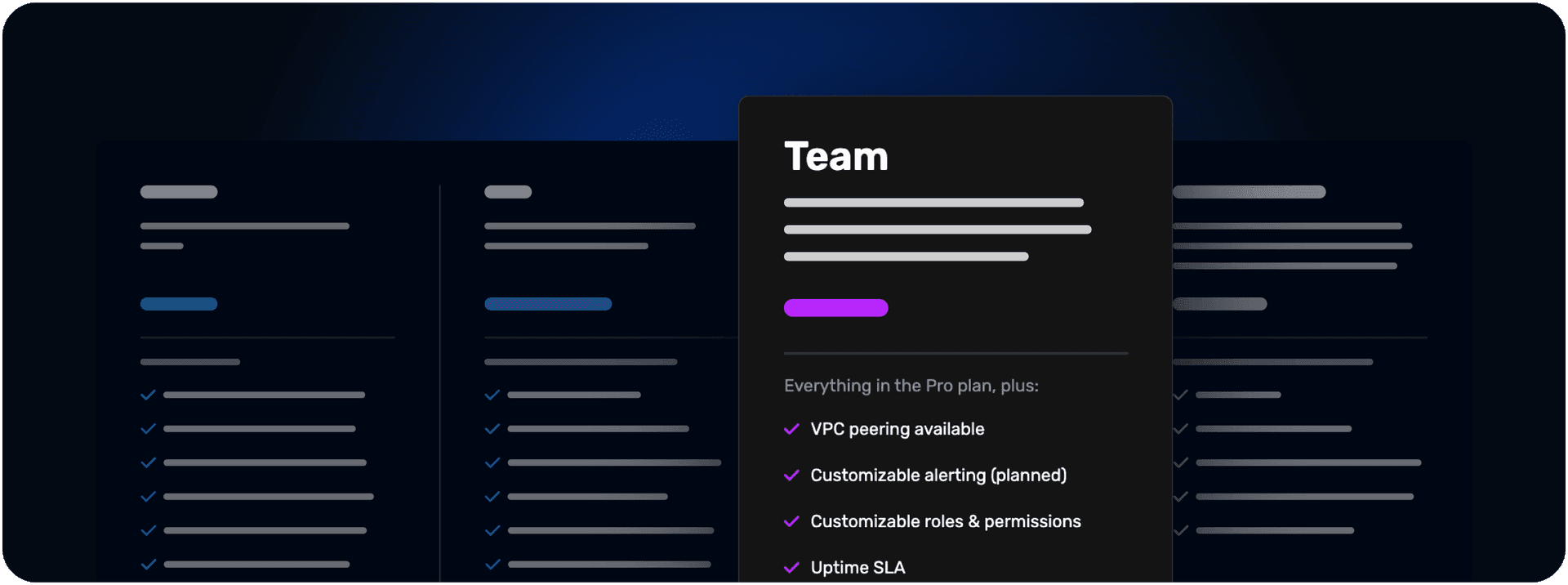 Team

Everything in the Pro plan, plus:

✓ VPC peering available

✓ Customizable alerting (planned)

✓ Customizable roles & permissions

✓ Uptime SLA